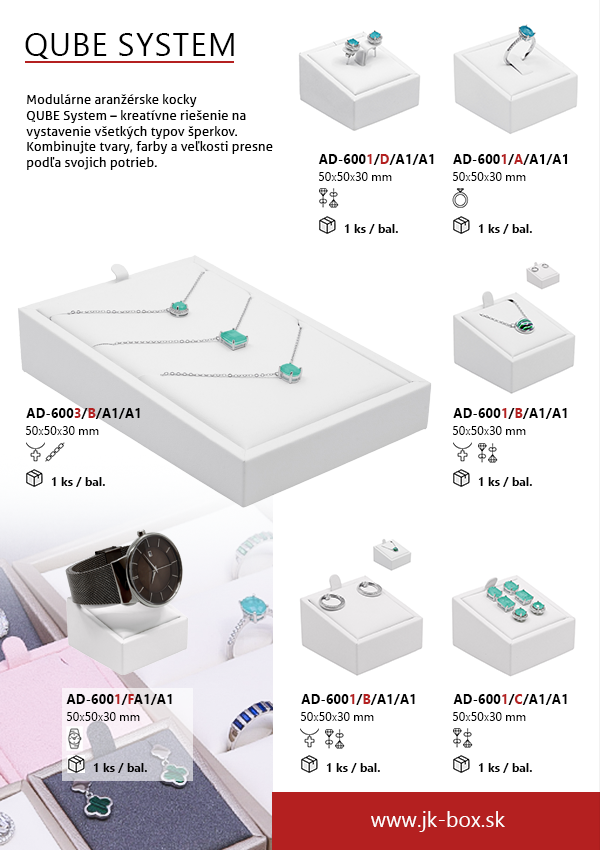 QUBE SYSTEM

Modulárne aranžérske kocky QUBE System – kreatívne riešenie na vystavenie všetkých typov šperkov. Kombinujte tvary, farby a veľkosti presne podľa svojich potrieb.

AD-6001/D/A1/A1
50x50x30 mm
1 ks / bal.

AD-6001/A/A1/A1
50x50x30 mm
1 ks / bal.

AD-6003/B/A1/A1
50x50x30 mm
1 ks / bal.

AD-6001/B/A1/A1
50x50x30 mm
1 ks / bal.

AD-6001/FA1/A1
50x50x30 mm
1 ks / bal.

AD-6001/B/A1/A1
50x50x30 mm
1 ks / bal.

AD-6001/C/A1/A1
50x50x30 mm
1 ks / bal.

www.jk-box.sk