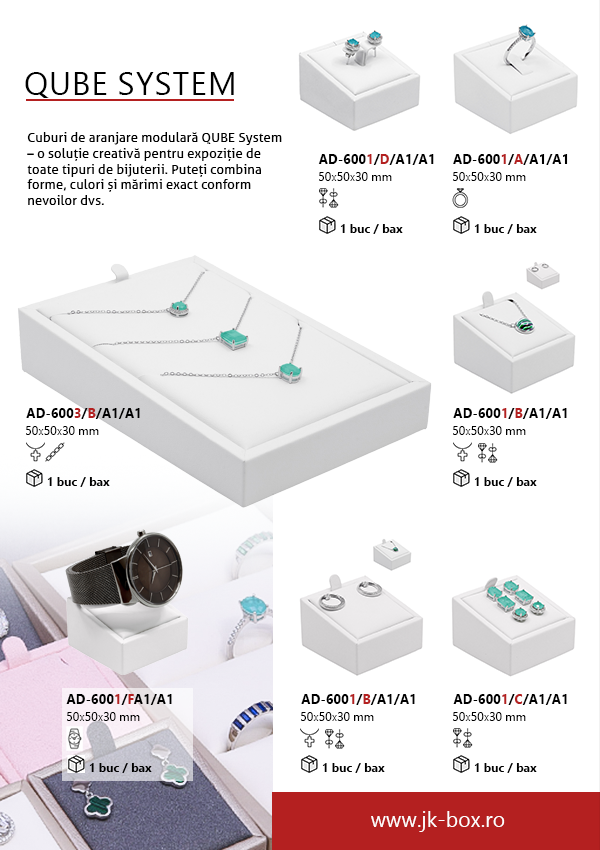 QUBE SYSTEM

Cuburi de aranjare modulară QUBE System – o soluție creativă pentru expoziție de toate tipuri de bijuterii. Puteți combina forme, culori și mărimi exact conform nevoilor dvs.

AD-6001/D/A1/A1
50x50x30 mm
1 buc / bax

AD-6001/A/A1/A1
50x50x30 mm
1 buc / bax

AD-6003/B/A1/A1
50x50x30 mm
1 buc / bax

AD-6001/B/A1/A1
50x50x30 mm
1 buc / bax

AD-6001/FA1/A1
50x50x30 mm
1 buc / bax

AD-6001/B/A1/A1
50x50x30 mm
1 buc / bax

AD-6001/C/A1/A1
50x50x30 mm
1 buc / bax

www.jk-box.ro