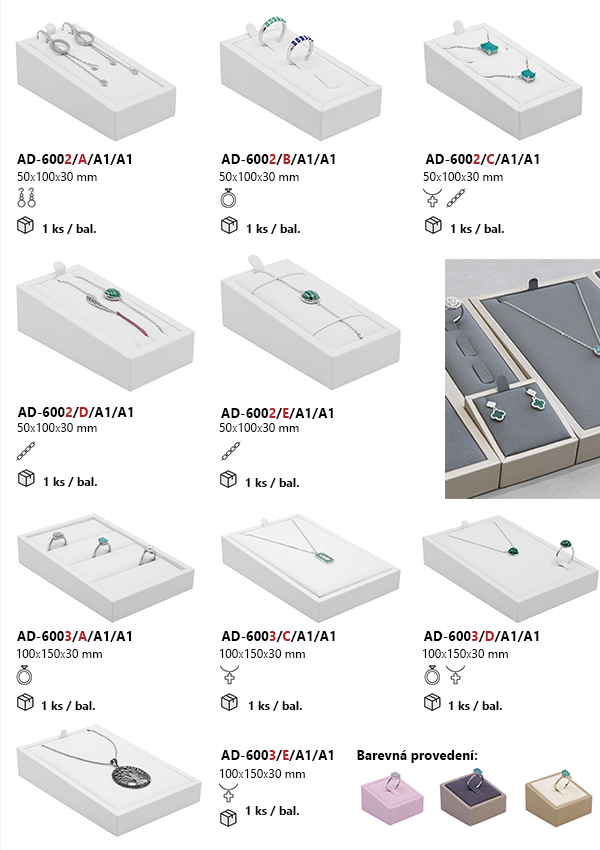 AD-6002/A/A1/A1
50x100x30 mm
1 ks / bal.

AD-6002/B/A1/A1
50x100x30 mm
1 ks / bal.

AD-6002/C/A1/A1
50x100x30 mm
1 ks / bal.

AD-6002/D/A1/A1
50x100x30 mm
1 ks / bal.

AD-6002/E/A1/A1
50x100x30 mm
1 ks / bal.

AD-6003/A/A1/A1
100x150x30 mm
1 ks / bal.

AD-6003/C/A1/A1
100x150x30 mm
1 ks / bal.

AD-6003/D/A1/A1
100x150x30 mm
1 ks / bal.

AD-6003/E/A1/A1
100x150x30 mm
1 ks / bal.

Barevná provedení: