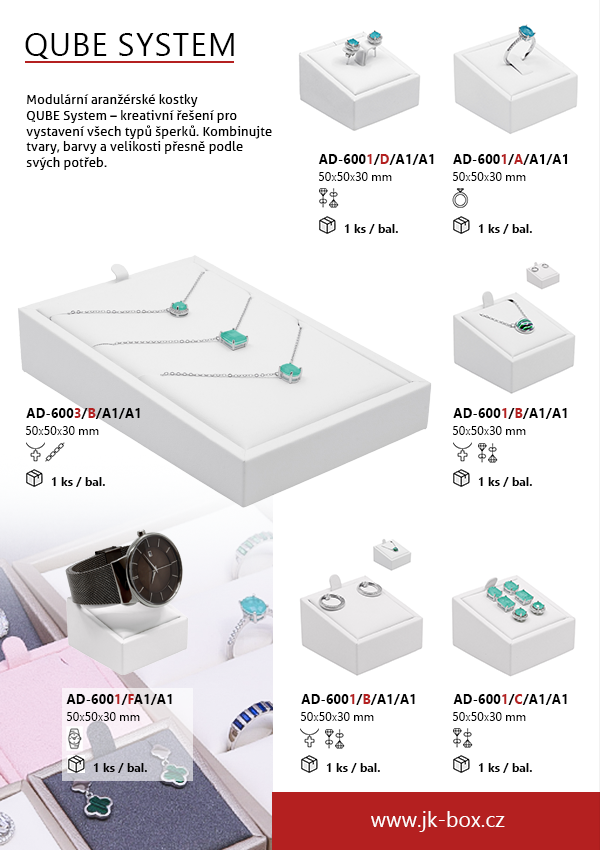 QUBE SYSTEM

Modulární aranžérské kostky QUBE System – kreativní řešení pro vystavení všech typů šperků. Kombinujte tvary, barvy a velikosti přesně podle svých potřeb.

AD-6001/D/A1/A1
50x50x30 mm
1 ks / bal.

AD-6001/A/A1/A1
50x50x30 mm
1 ks / bal.

AD-6003/B/A1/A1
50x50x30 mm
1 ks / bal.

AD-6001/B/A1/A1
50x50x30 mm
1 ks / bal.

AD-6001/FA1/A1
50x50x30 mm
1 ks / bal.

AD-6001/B/A1/A1
50x50x30 mm
1 ks / bal.

AD-6001/C/A1/A1
50x50x30 mm
1 ks / bal.

www.jk-box.cz